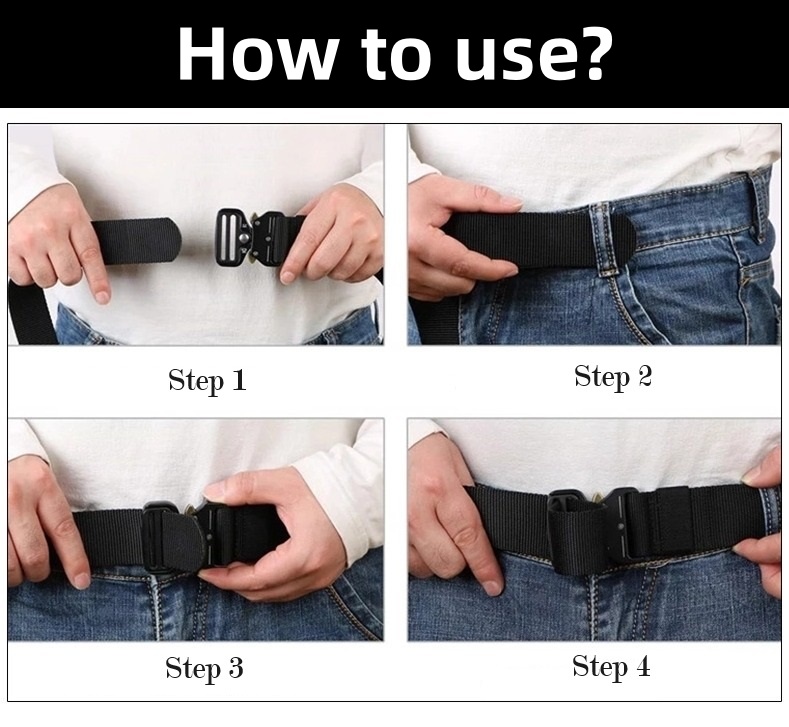 How to use?

Step 1

Step 2

Step 3

Step 4